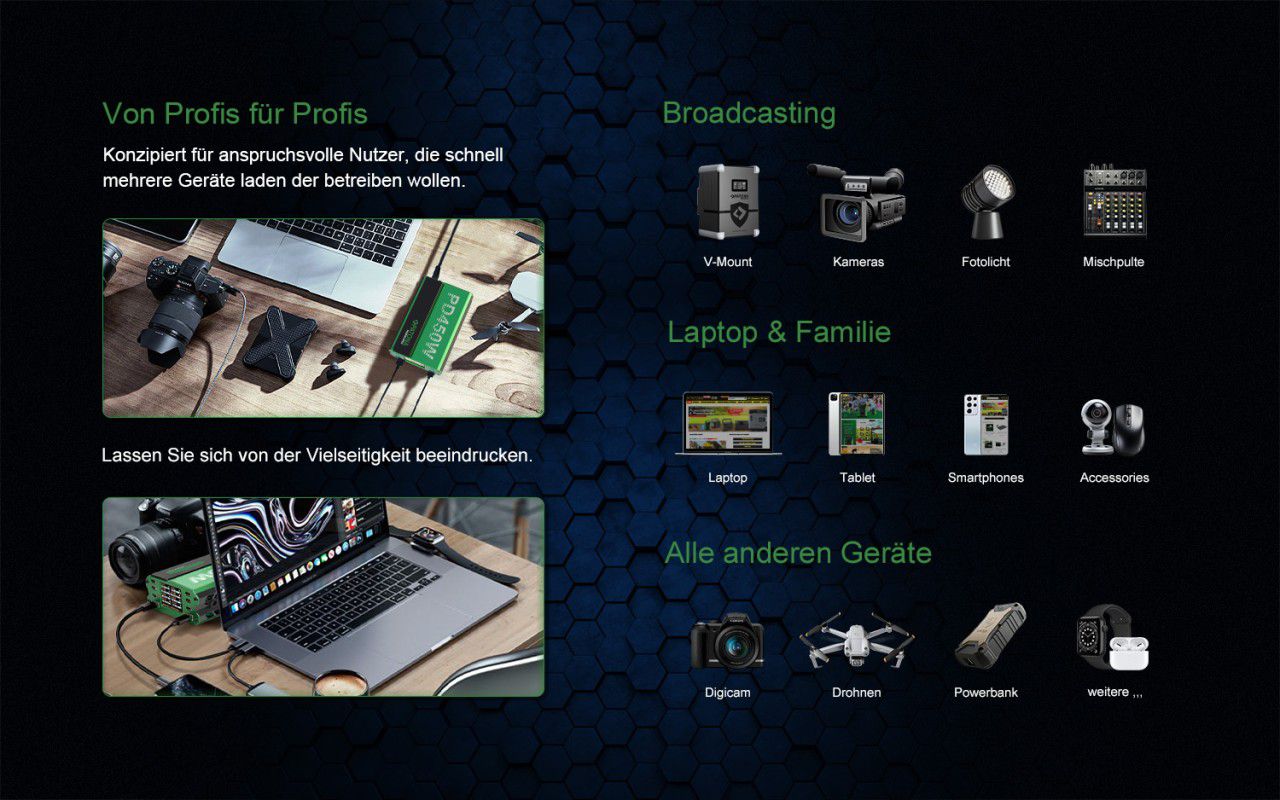 Von Profis für Profis

Konzipiert für anspruchsvolle Nutzer, die schnell mehrere Geräte laden der betreiben wollen.

PD450W

Lassen Sie sich von der Vielseitigkeit beeindrucken.

Broadcasting

V-Mount

Kameras

Fotolicht

Mischpulte

Laptop & Familie

Laptop

Tablet

Smartphones

Accessories

Alle anderen Geräte

Digicam

Drohnen

Powerbank

weitere ,,,