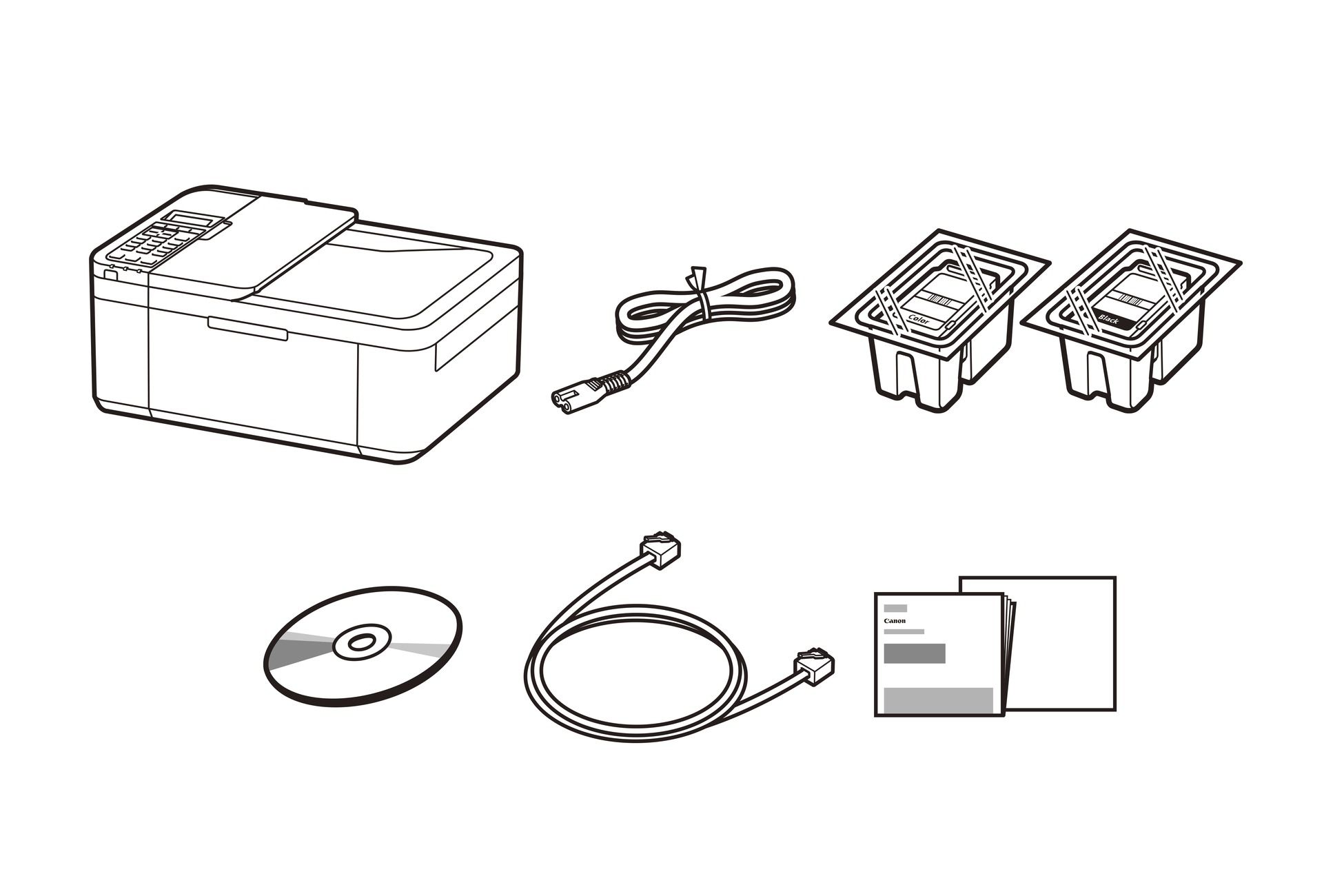 Color

Black

Canon